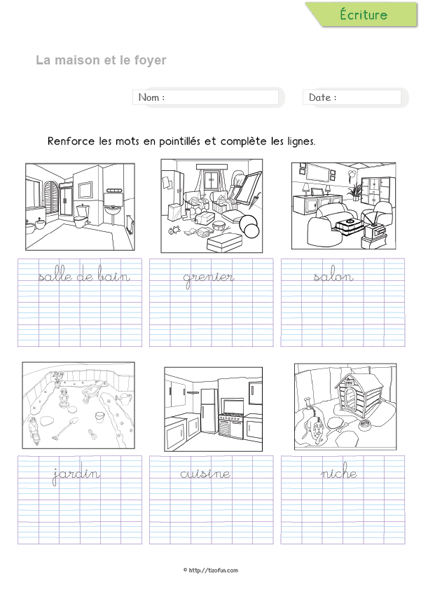 Écriture

La maison et le foyer

Nom :

Date :

Renforce les mots en pointillés et complète les lignes.

salle de bain

grenier

salon

jardin

cuisine

niche

© http://tizofun.com